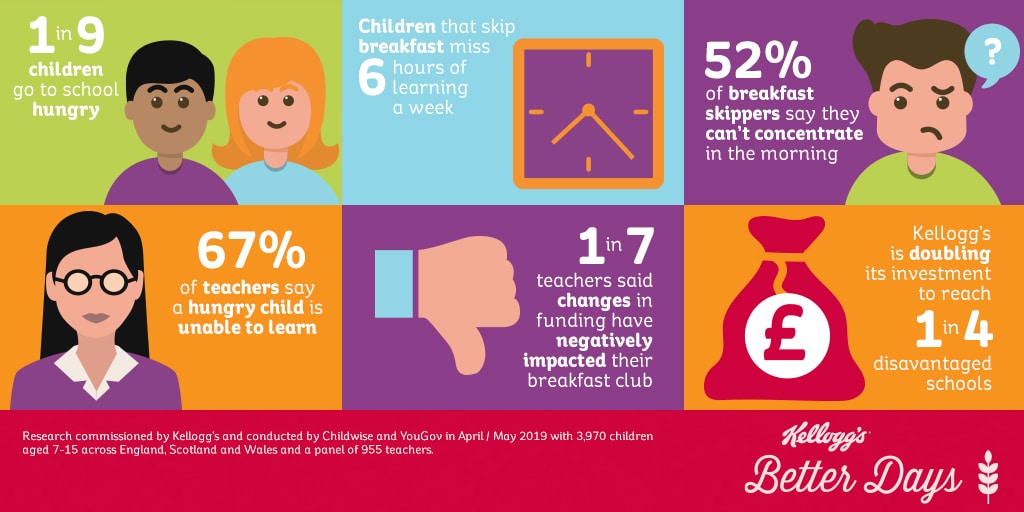 1 in 9 children go to school hungry

Children that skip breakfast miss 6 hours of learning a week

52% of breakfast skippers say they can't concentrate in the morning

?

67% of teachers say a hungry child is unable to learn

1 in 7 teachers said changes in funding have negatively impacted their breakfast club

£

Kellogg's is doubling its investment to reach 1 in 4 disavantaged schools

Research commissioned by Kellogg's and conducted by Childwise and YouGov in April / May 2019 with 3,970 children aged 7-15 across England, Scotland and Wales and a panel of 955 teachers.

Kellogg's

Better Days